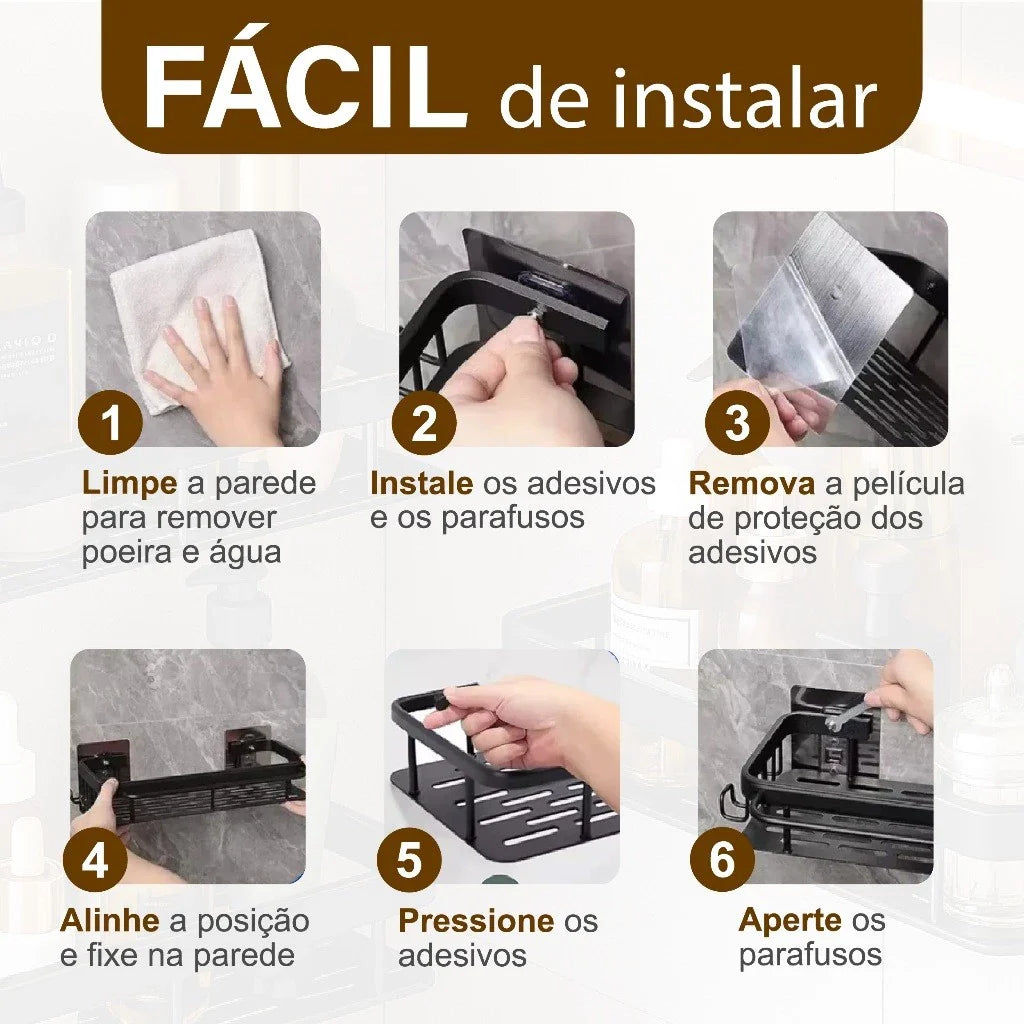 FÁCIL de instalar

1
Limpe a parede para remover poeira e água

2
Instale os adesivos e os parafusos

3
Remova a película de proteção dos adesivos

4
Alinhe a posição e fixe na parede

5
Pressione os adesivos

6
Aperte os parafusos